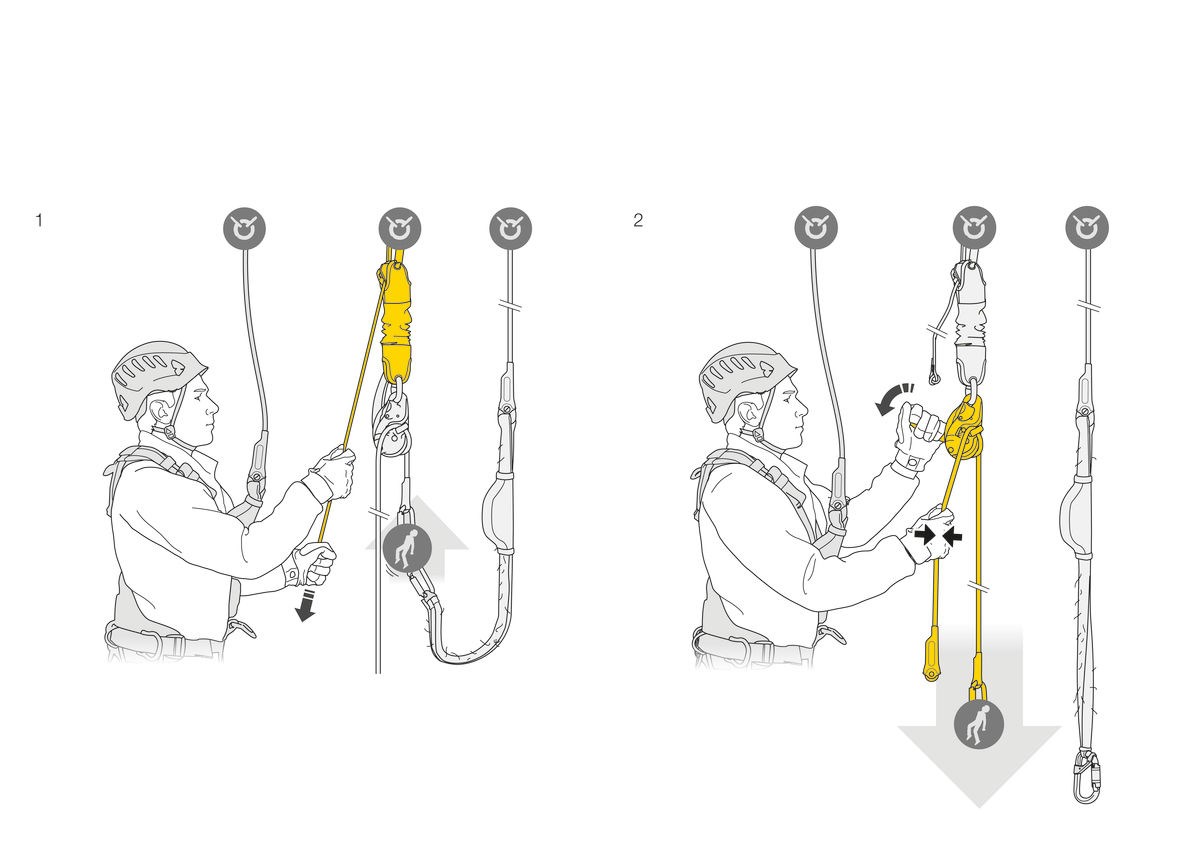 1

2